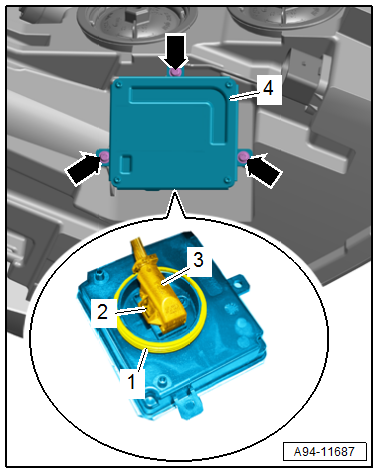 4

3

2

1

A94-11687