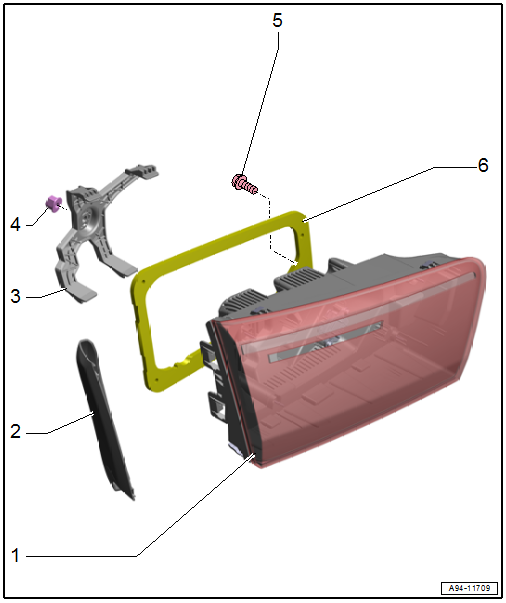 5

6

4

3

2

1

A94-11709