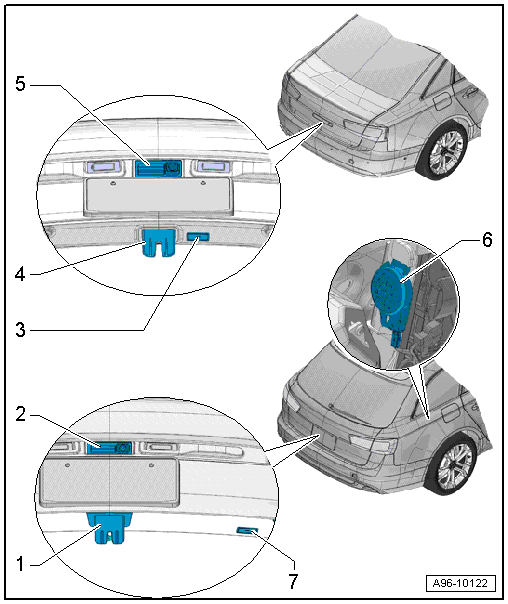 5
6
4
3
2
1
7
A96-10122