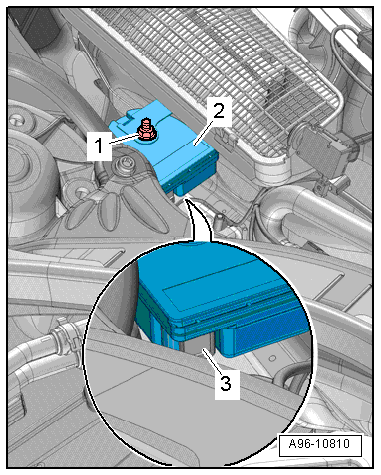 1
2
3
A96-10810