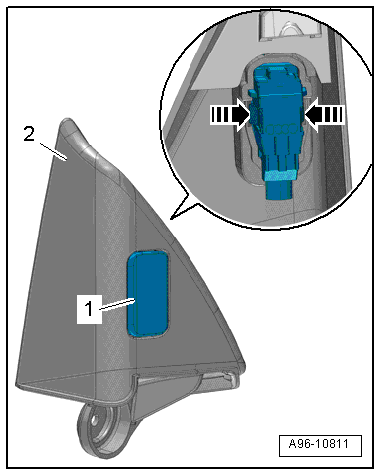 2

1

A96-10811