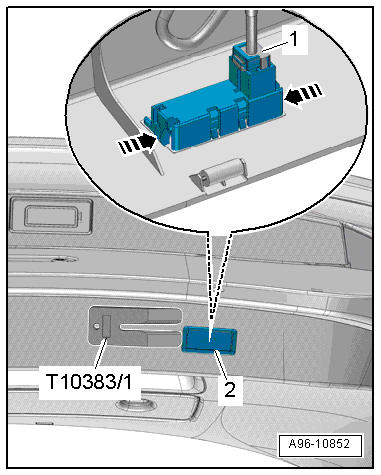 1

T10383/1

2

A96-10852