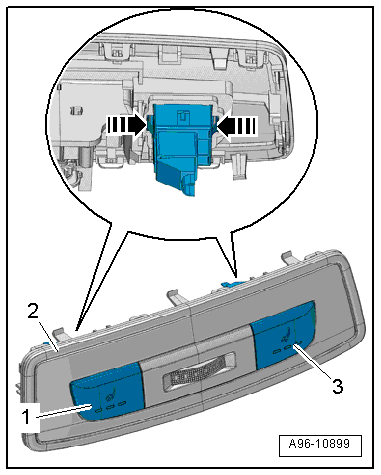 2
1
3
A96-10899