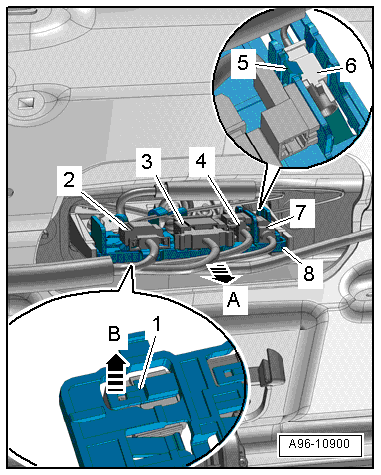 5
6
2
3
4
7
8
A
B
1
A96-10900