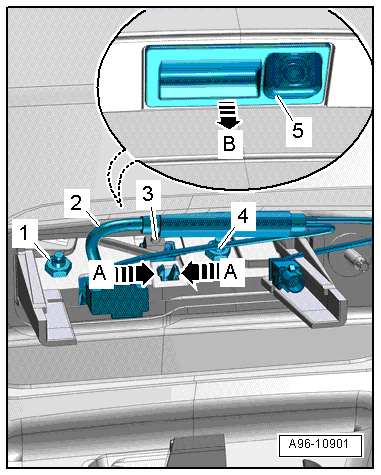 5
B
2
3
4
1
A
A
A96-10901