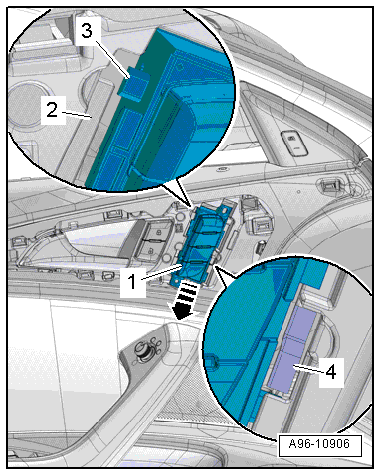 3
2
1
4
A96-10906