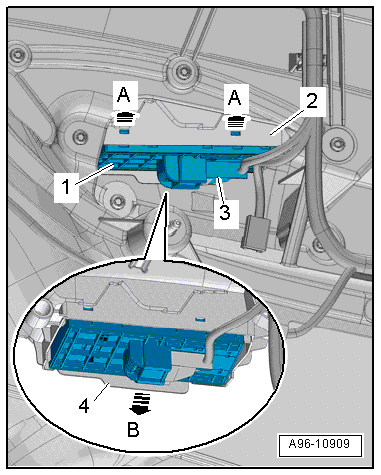 A
A
2
1
3
4
B
A96-10909