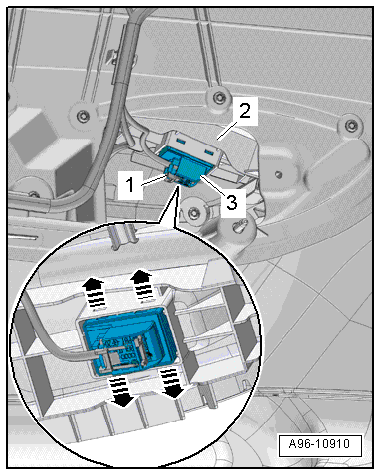 2
1
3
A96-10910