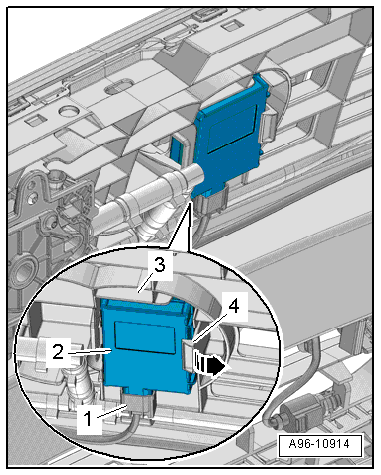 3
4
2
1
A96-10914