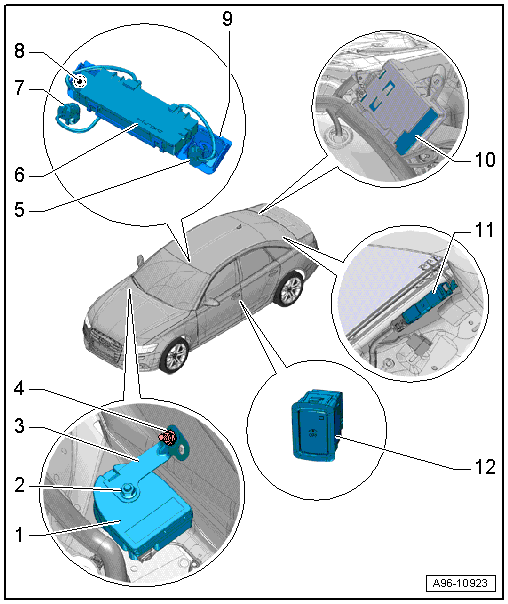 9
8
7
6
5
10
11
4
3
2
1
12
A96-10923