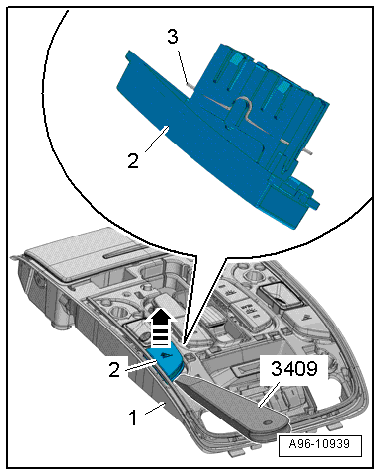 3
2
2
3409
1
A96-10939