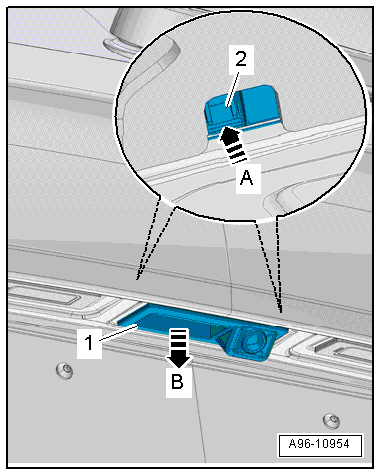 2
A
1
B
A96-10954