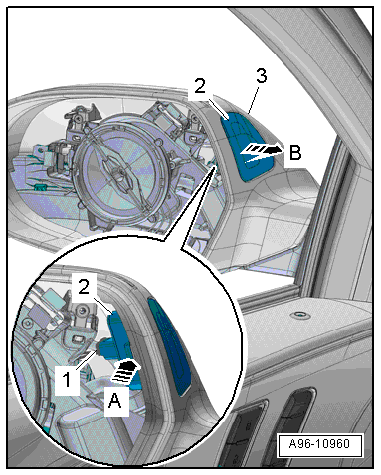 2
3
B
2
1
A
A96-10960