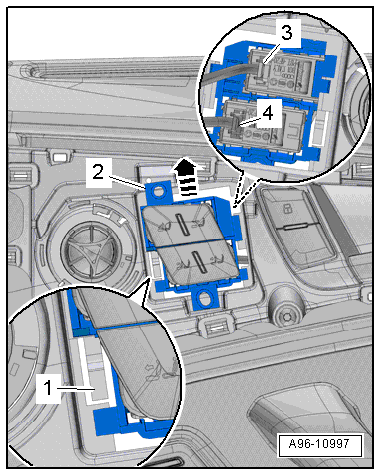 3
4
2
1
A96-10997