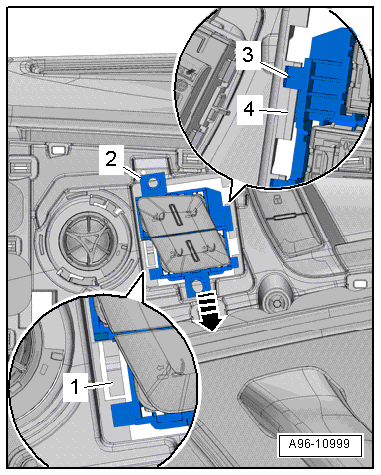 3
4
2
1
A96-10999