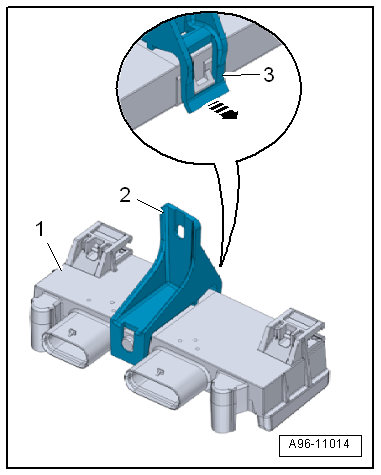 3

2

1

A96-11014