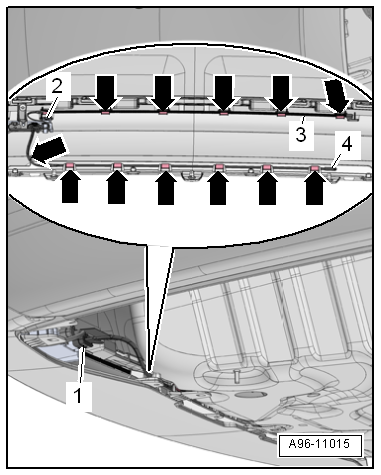 2
3
4
1
A96-11015