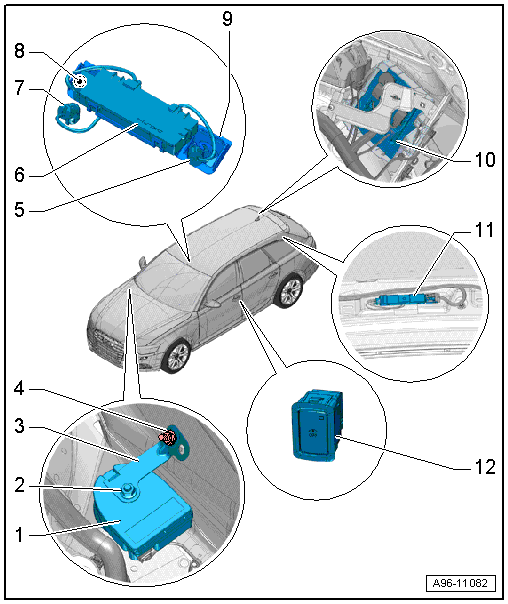 9
8
7
6
5
10
11
4
3
2
1
12
A96-11082