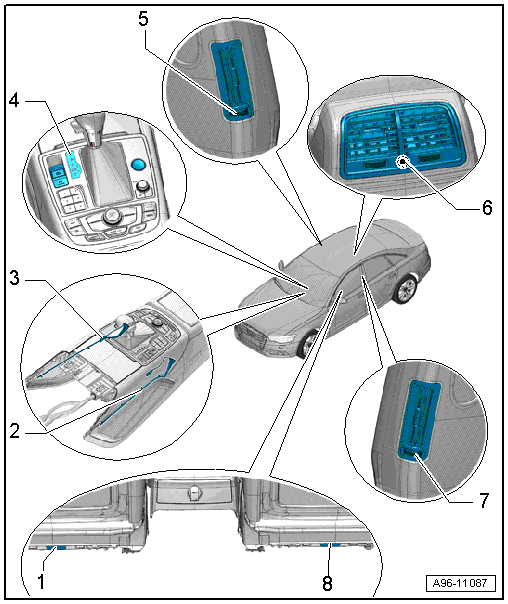 5
4
6
3
2
7
1
8
A96-11087