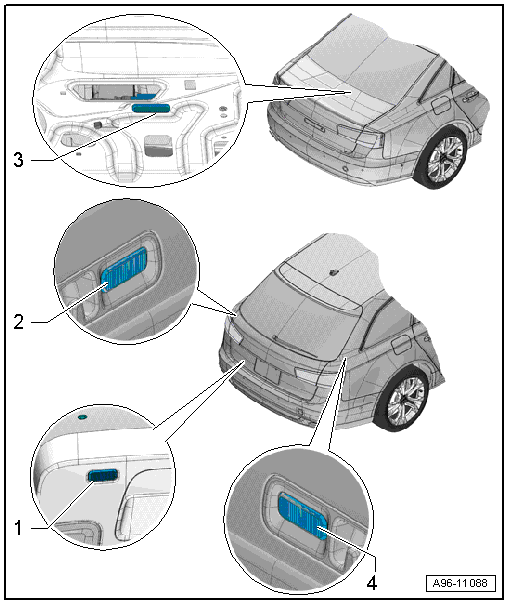 3

2

1

4

A96-11088