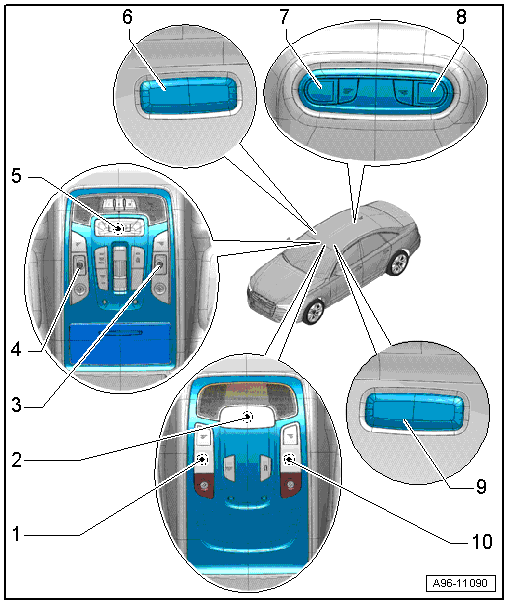 6
7
8
5
4
3
2
1
9
10
A96-11090