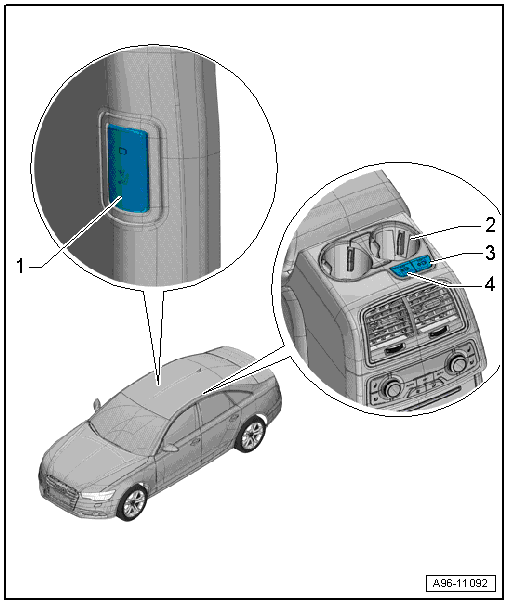 1
2
3
4
A96-11092