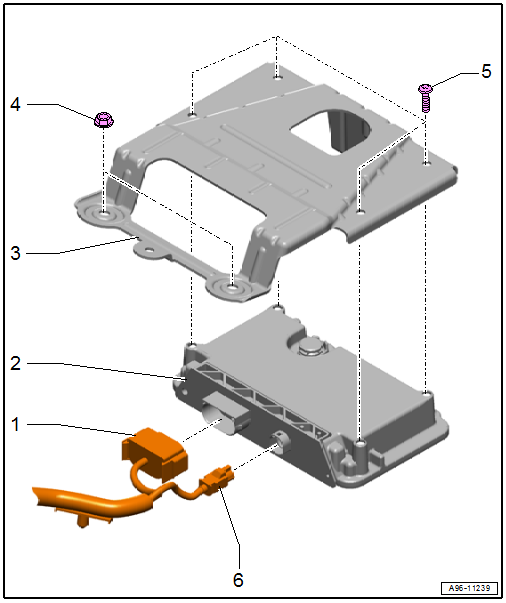 4
5
3
2
1
6
A96-11239