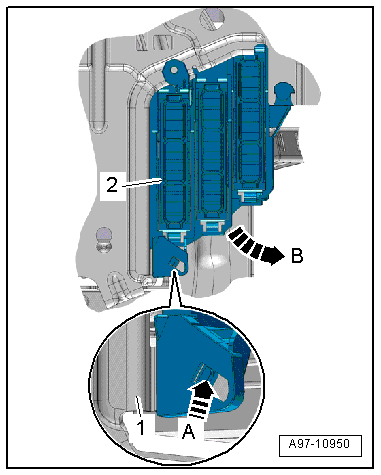 2

B

1

A

A97-10950