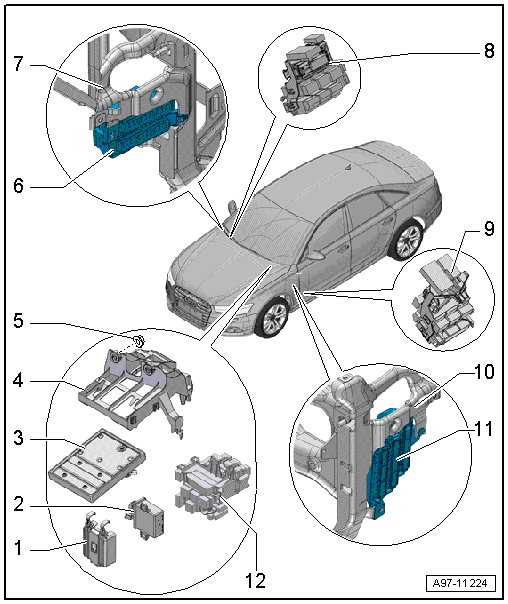 7
8
6
9
5
4
10
3
11
2
1
12
A97-11224