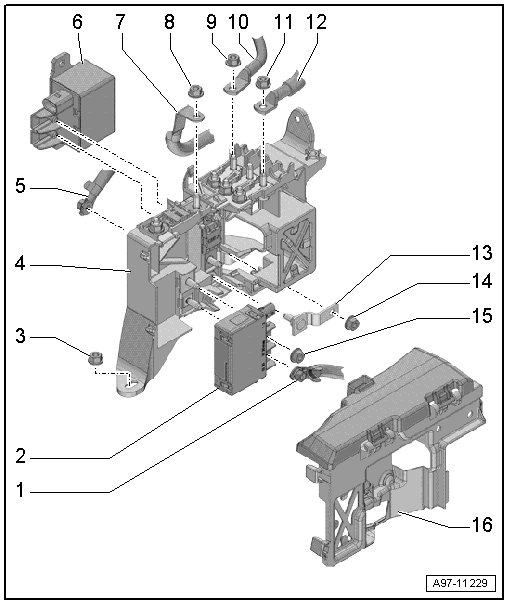 6
7
8
9
10
11
12
5
4
13
14
15
3
2
1
16
A97-11229