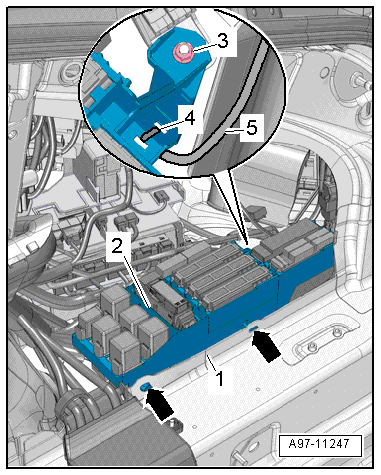 3
4
5
2
1
A97-11247