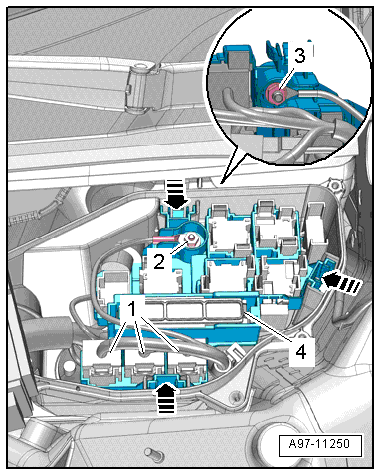 3
2
1
4
A97-11250