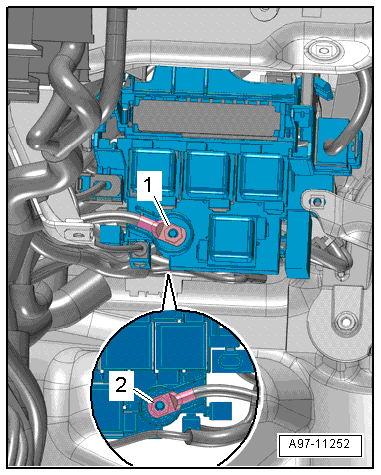 1

2

A97-11252