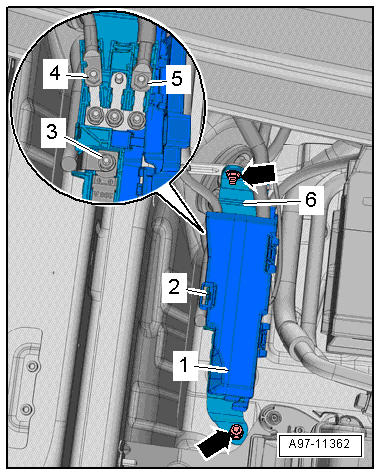 4
5
3
6
2
1
A97-11362