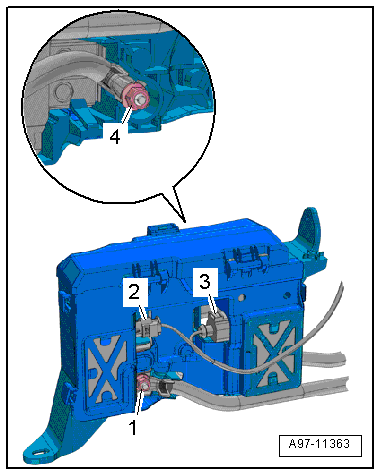 4
2
3
1
A97-11363