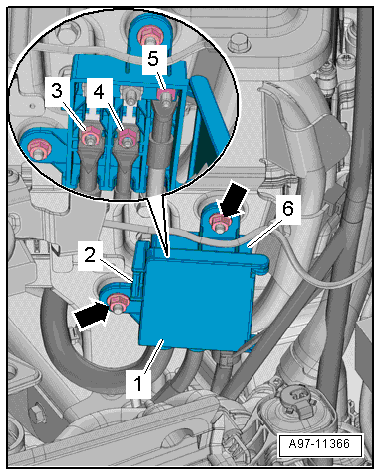 5
3
4
6
2
1
A97-11366