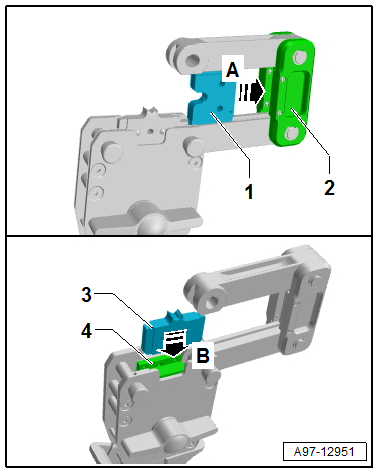 A

1

2

3

4

B

A97-12951