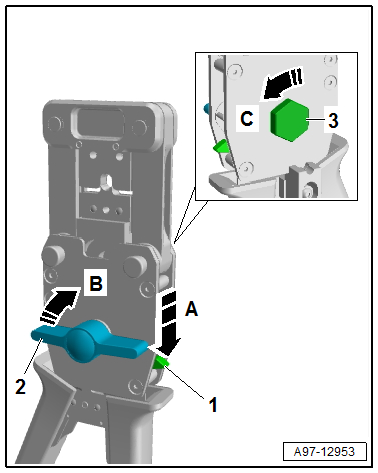 C
3
B
A
2
1
A97-12953