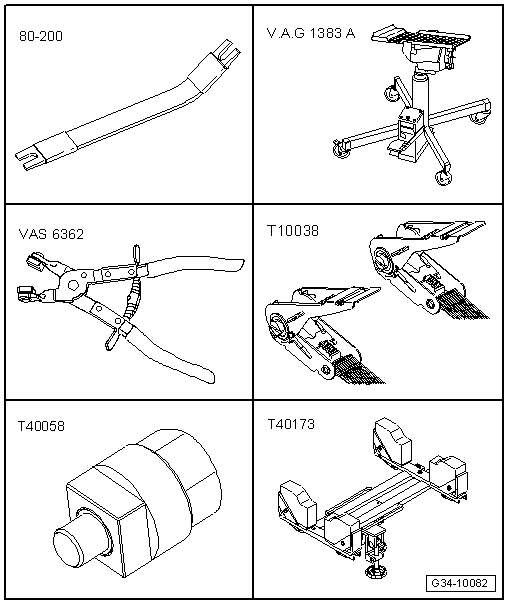 80-200

V.A.G 1383 A

VAS 6362

T10038

T40058

T40173

G34-10082