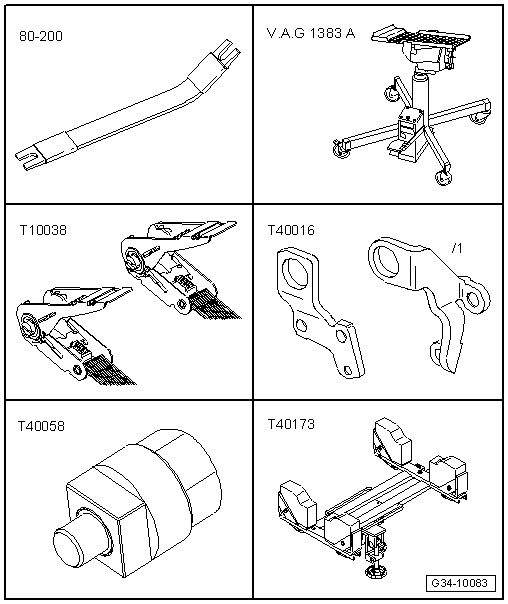 80-200

V.A.G 1383 A

T10038

T40016

/1

T40058

T40173

G34-10083