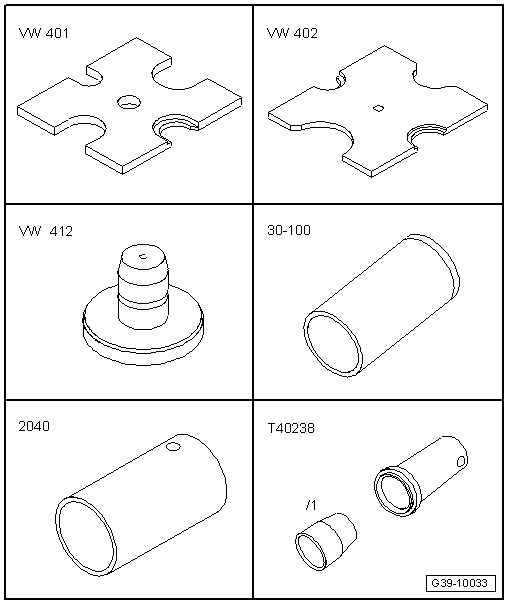 VW 401

VW 402

VW 412

30-100

2040

T40238

/1

G39-10033