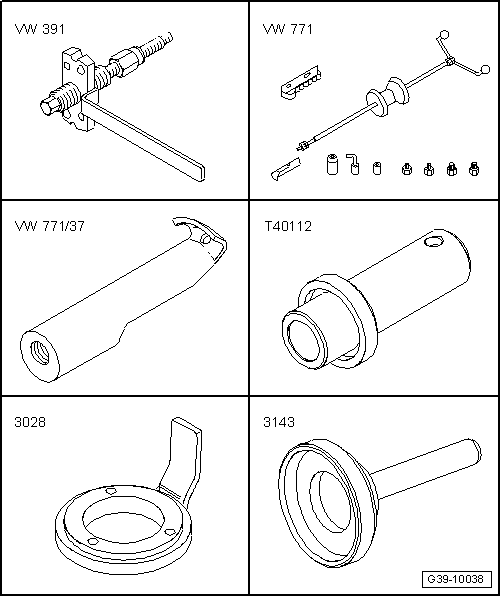 VW 391

VW 771

VW 771/37

T40112

3028

3143

G39-10038