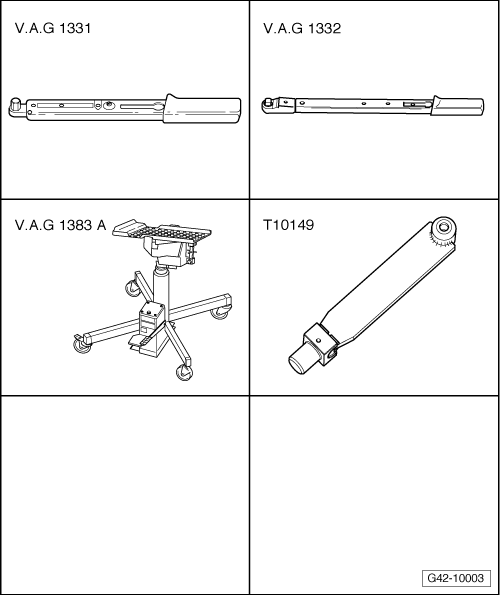 V.A.G 1331

V.A.G 1332

V.A.G 1383 A

T10149

G42-10003