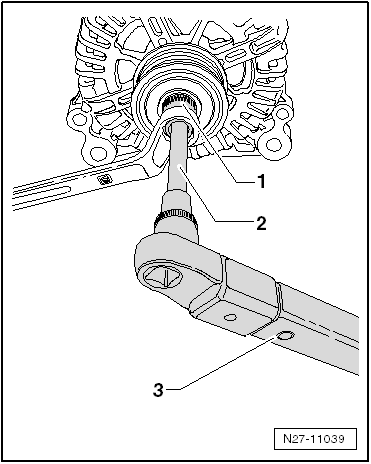 1
2
3
N27-11039