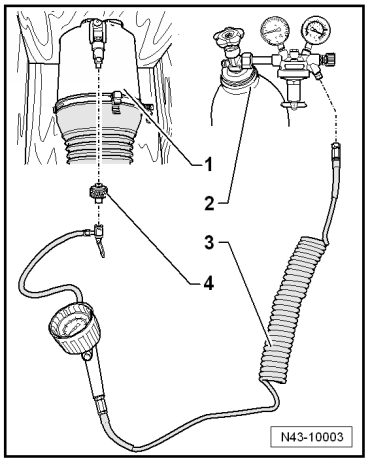 1
2
3
4
N43-10003