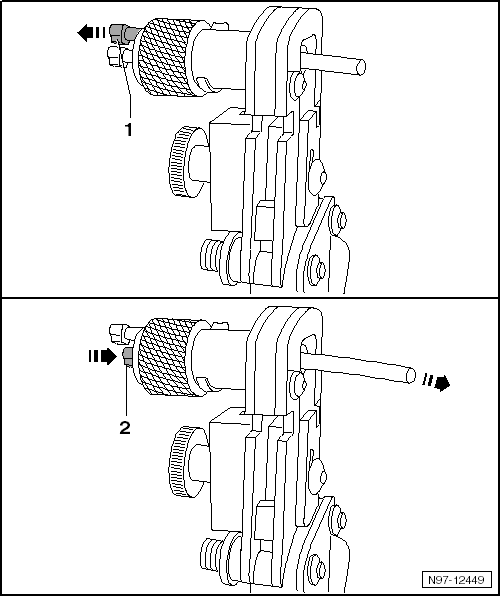 1

2

N97-12449