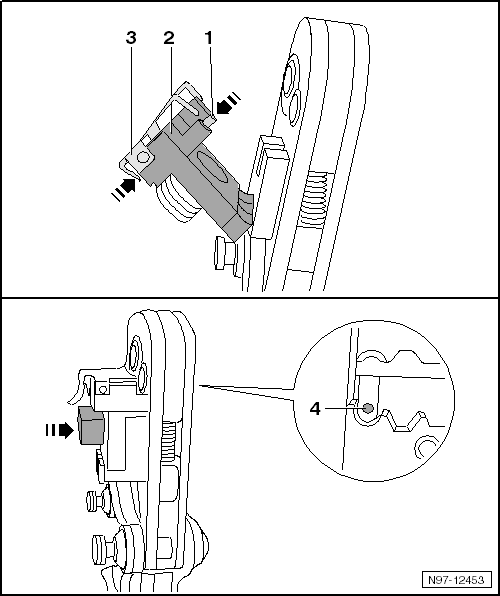 3
2
1

4

N97-12453